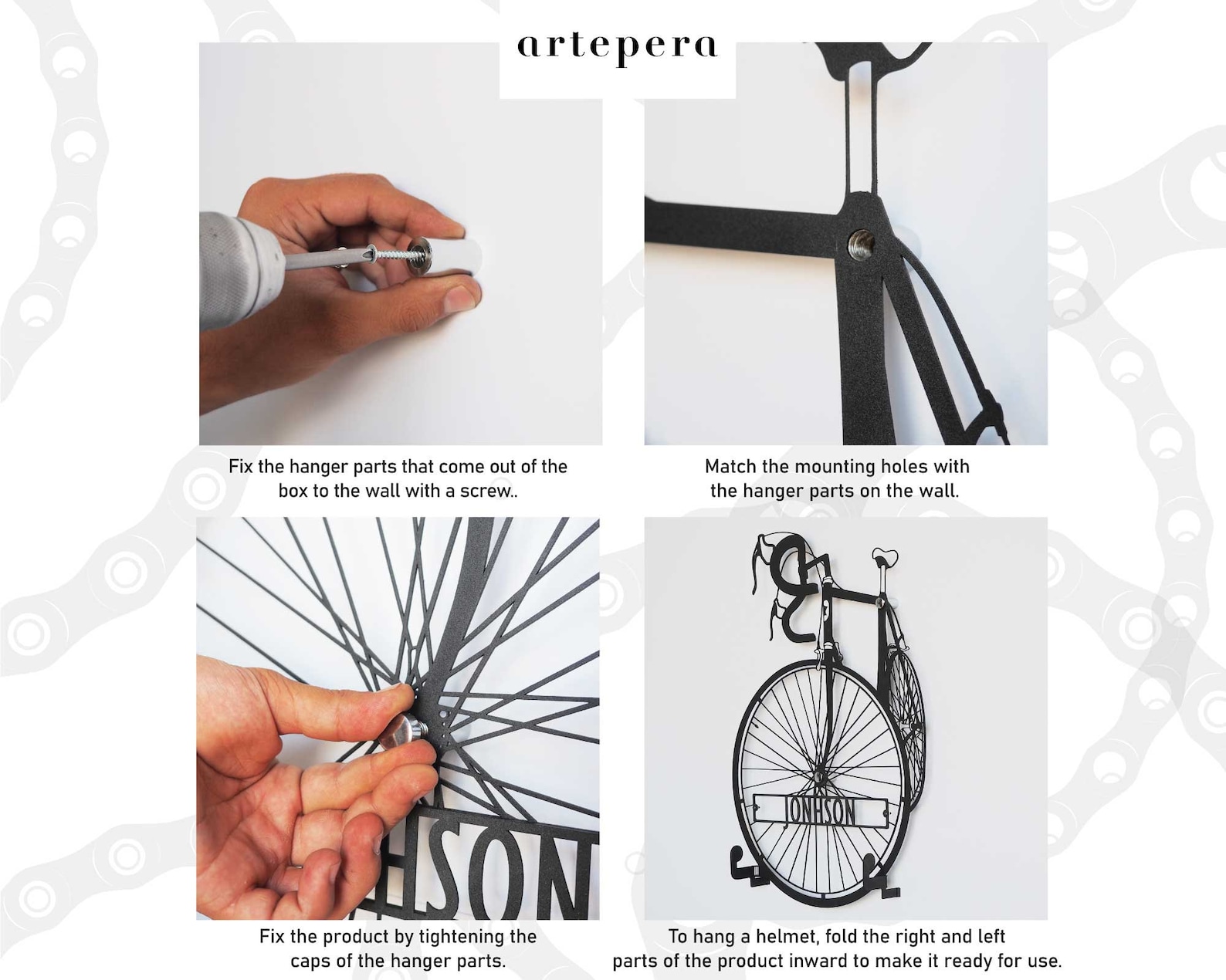 artepera

Fix the hanger parts that come out of the box to the wall with a screw..

Match the mounting holes with the hanger parts on the wall.

HSON

Fix the product by tightening the caps of the hanger parts.

JONHSON

To hang a helmet, fold the right and left parts of the product inward to make it ready for use.